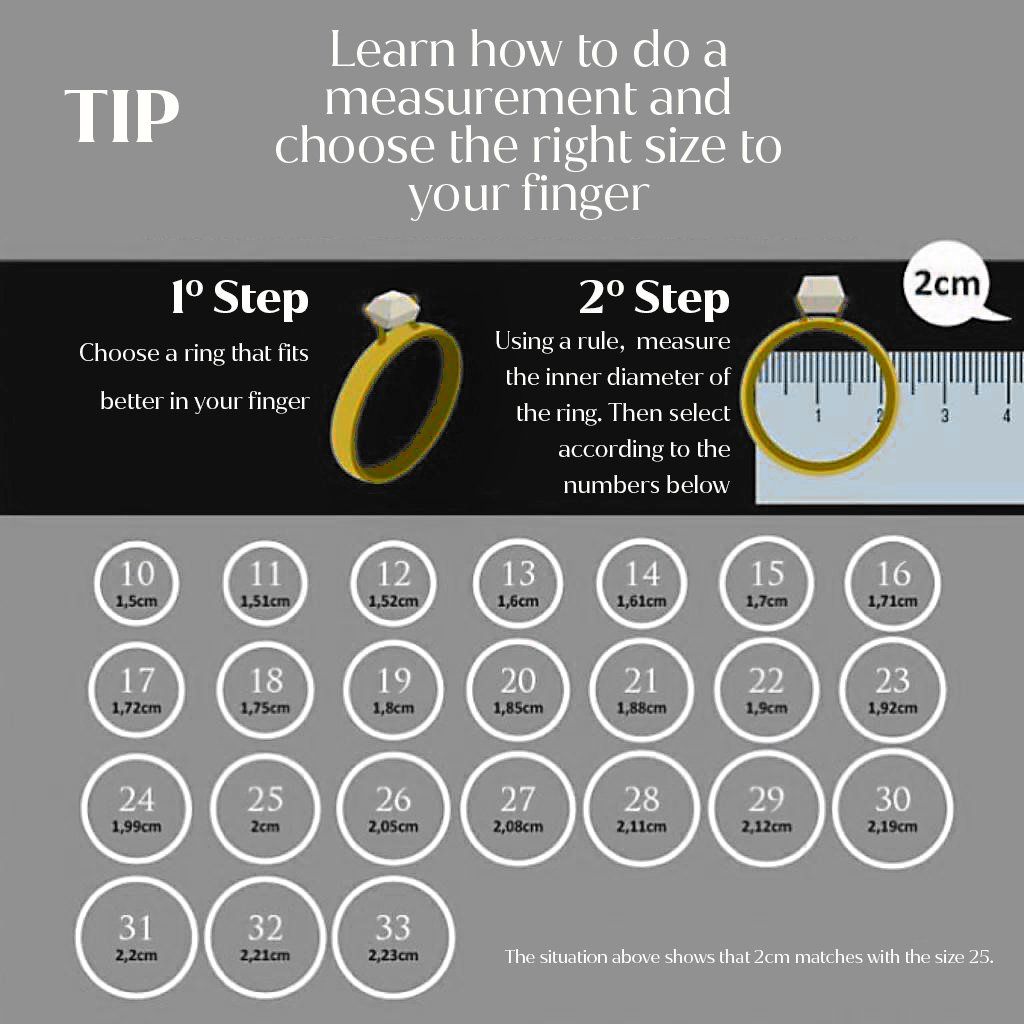 TIP

Learn how to do a measurement and choose the right size to your finger

1º Step

Choose a ring that fits better in your finger

2º Step

Using a rule, measure the inner diameter of the ring. Then select according to the numbers below

2cm

1 2 3 4

10
1,5cm

11
1,51cm

12
1,52cm

13
1,6cm

14
1,61cm

15
1,7cm

16
1,71cm

17
1,72cm

18
1,75cm

19
1,8cm

20
1,85cm

21
1,88cm

22
1,9cm

23
1,92cm

24
1,99cm

25
2cm

26
2,05cm

27
2,08cm

28
2,11cm

29
2,12cm

30
2,19cm

31
2,2cm

32
2,21cm

33
2,23cm

The situation above shows that 2cm matches with the size 25.